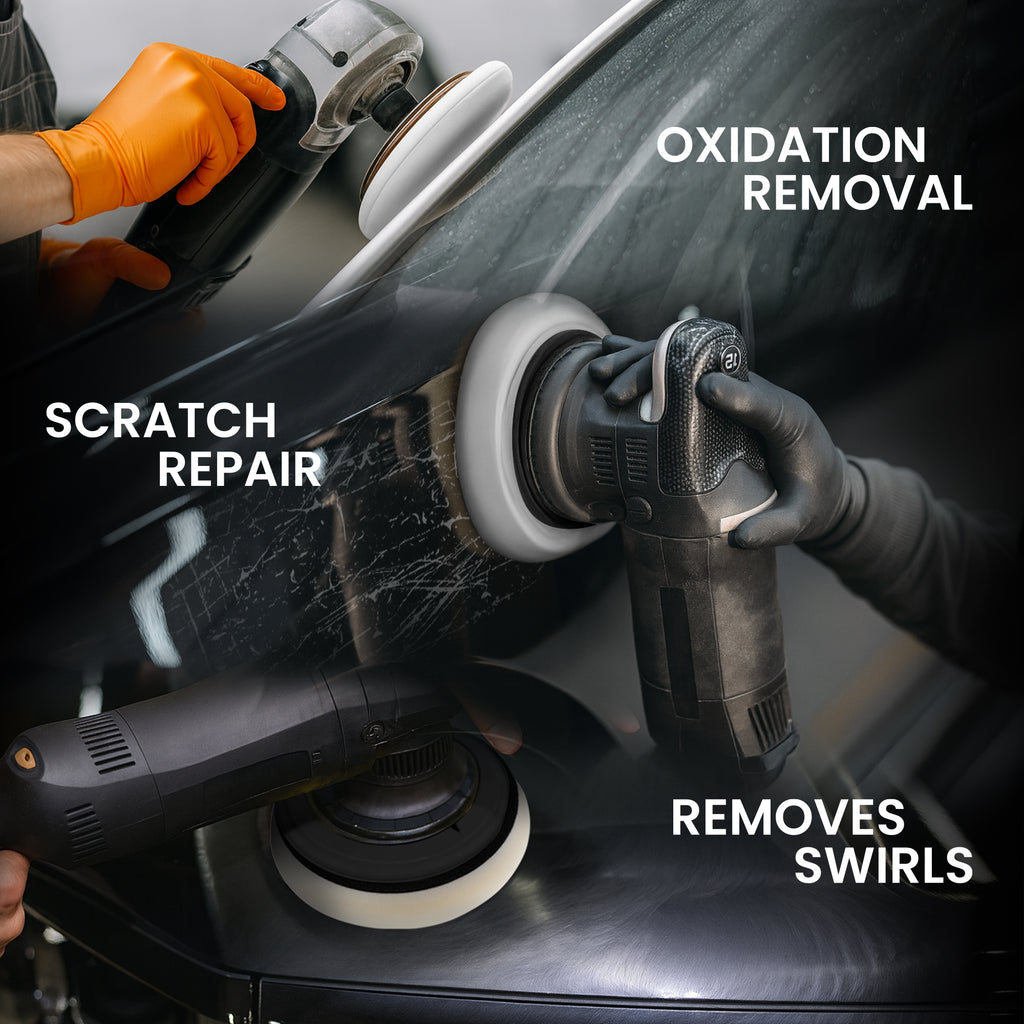 OXIDATION REMOVAL

SCRATCH REPAIR

21

REMOVES SWIRLS